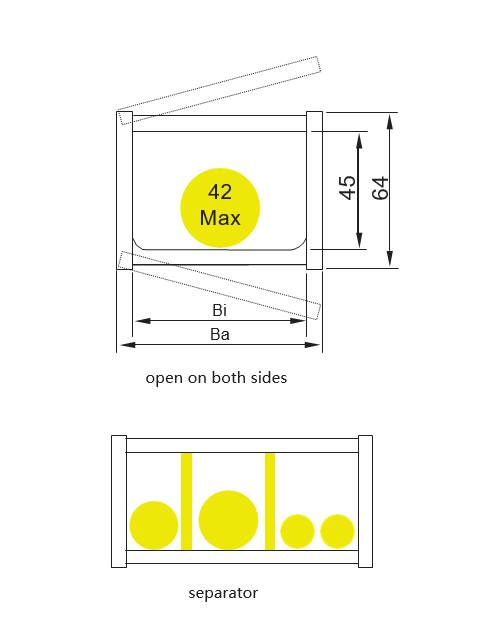 42
Max

45

64

Bi

Ba

open on both sides

separator